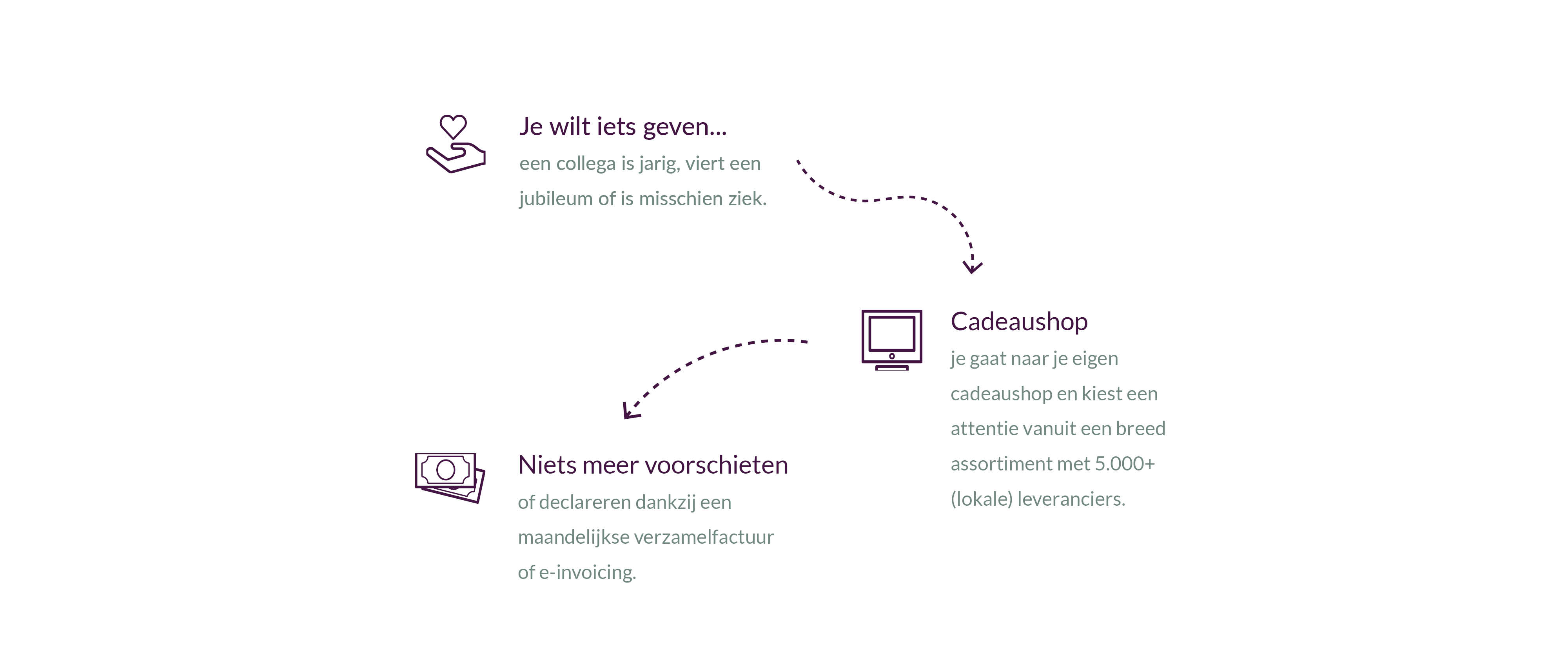 Je wilt iets geven...

een collega is jarig, viert een jubileum of is misschien ziek.

Cadeaushop

je gaat naar je eigen cadeaushop en kiest een attentie vanuit een breed assortiment met 5.000+ (lokale) leveranciers.

Niets meer voorschieten

of declareren dankzij een maandelijkse verzamelfactuur of e-invoicing.