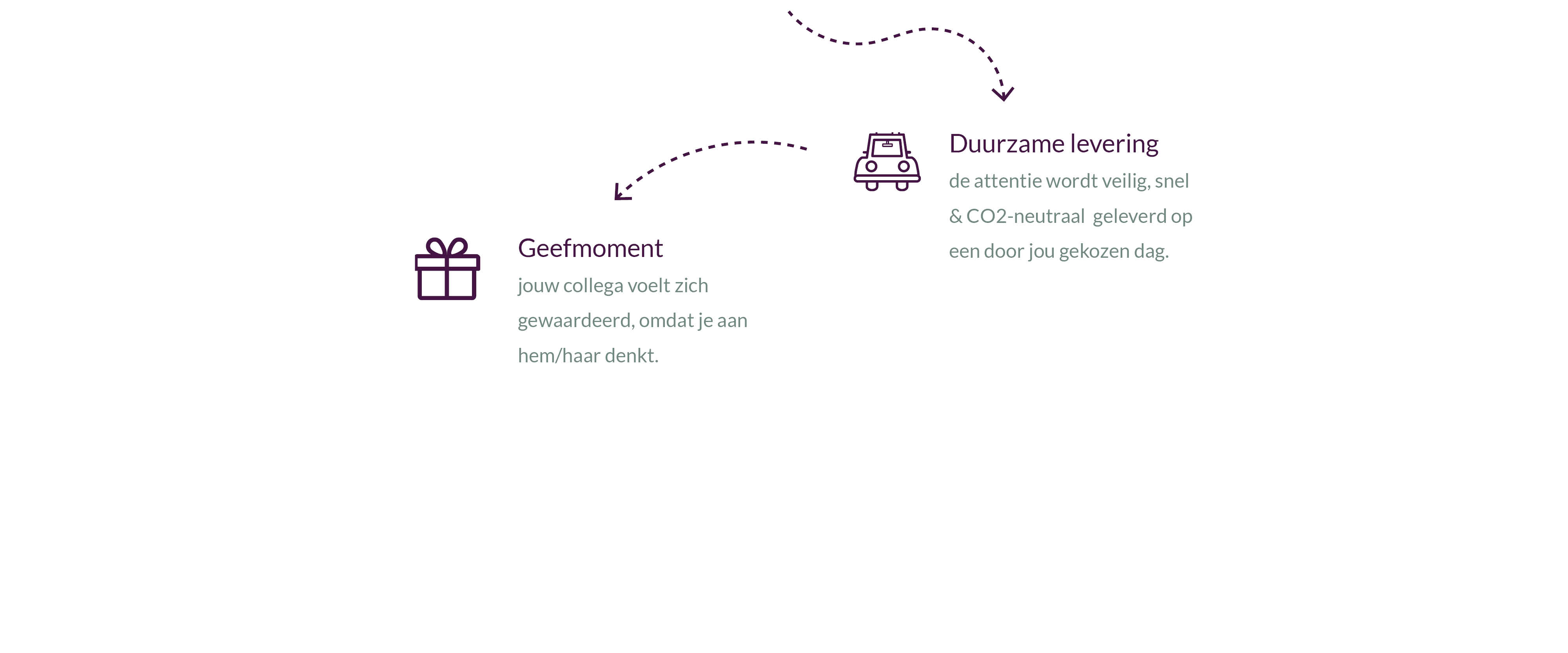 Duurzame levering
de attentie wordt veilig, snel & CO2-neutraal geleverd op een door jou gekozen dag.

Geefmoment
jouw collega voelt zich gewaardeerd, omdat je aan hem/haar denkt.